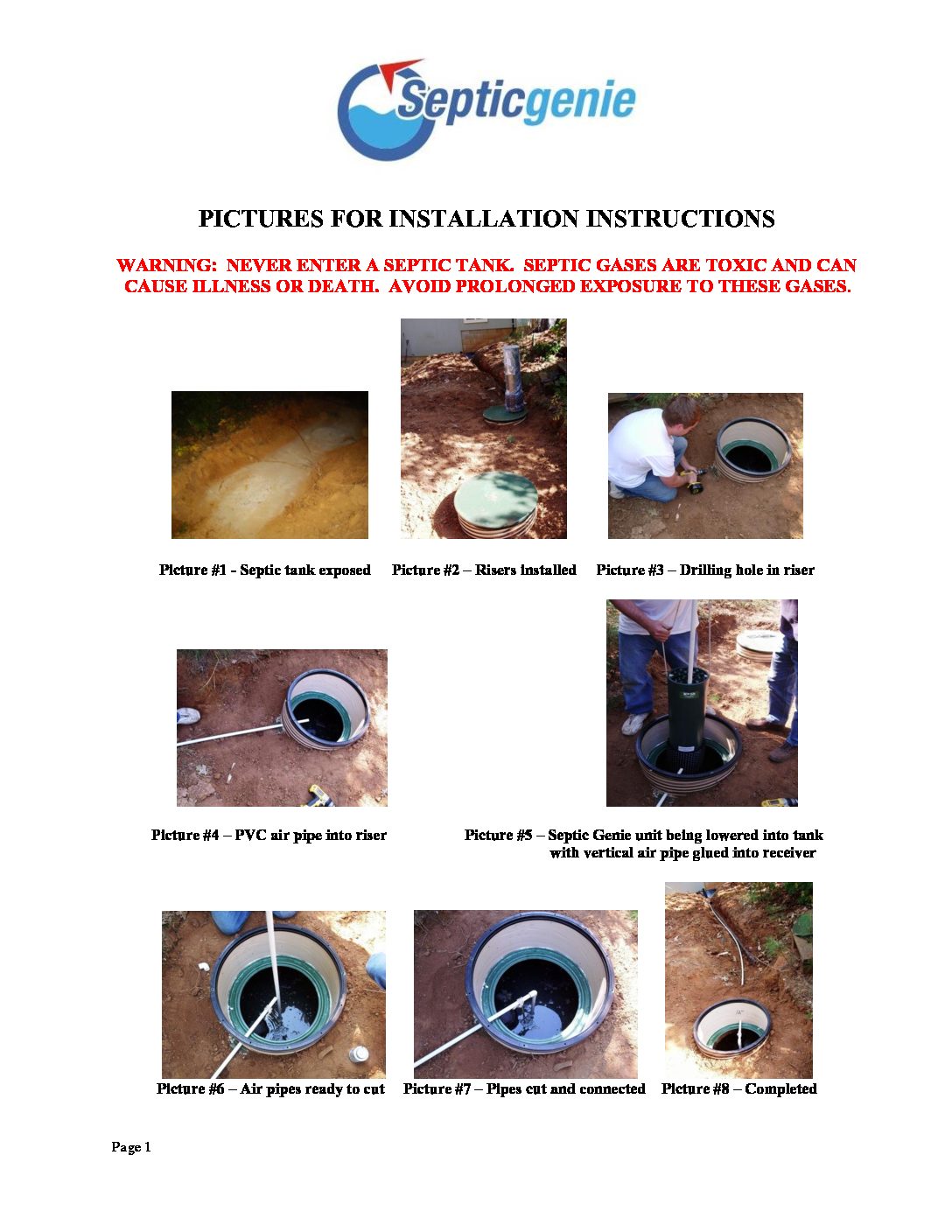 Septicgenie

PICTURES FOR INSTALLATION INSTRUCTIONS

WARNING: NEVER ENTER A SEPTIC TANK. SEPTIC GASES ARE TOXIC AND CAN CAUSE ILLNESS OR DEATH. AVOID PROLONGED EXPOSURE TO THESE GASES.

Picture #1 - Septic tank exposed

Picture #2 – Risers installed

Picture #3 – Drilling hole in riser

Picture #4 – PVC air pipe into riser

Picture #5 – Septic Genie unit being lowered into tank with vertical air pipe glued into receiver

Picture #6 – Air pipes ready to cut

Picture #7 – Pipes cut and connected

Picture #8 – Completed

Page 1